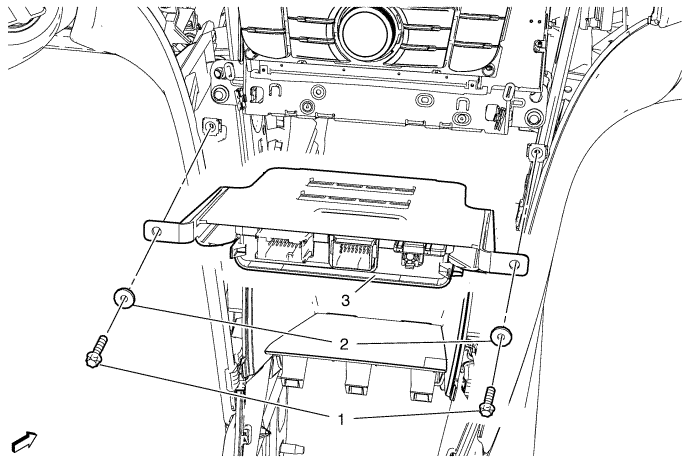 3

2

1