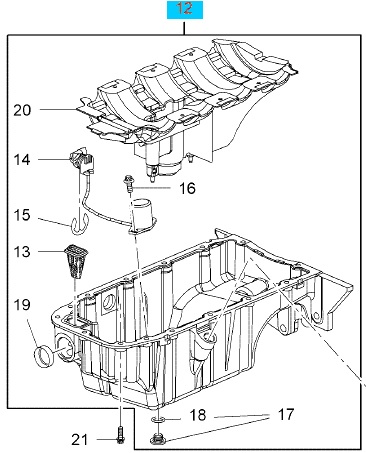 12
20
14
16
15
13
19
18
17
21