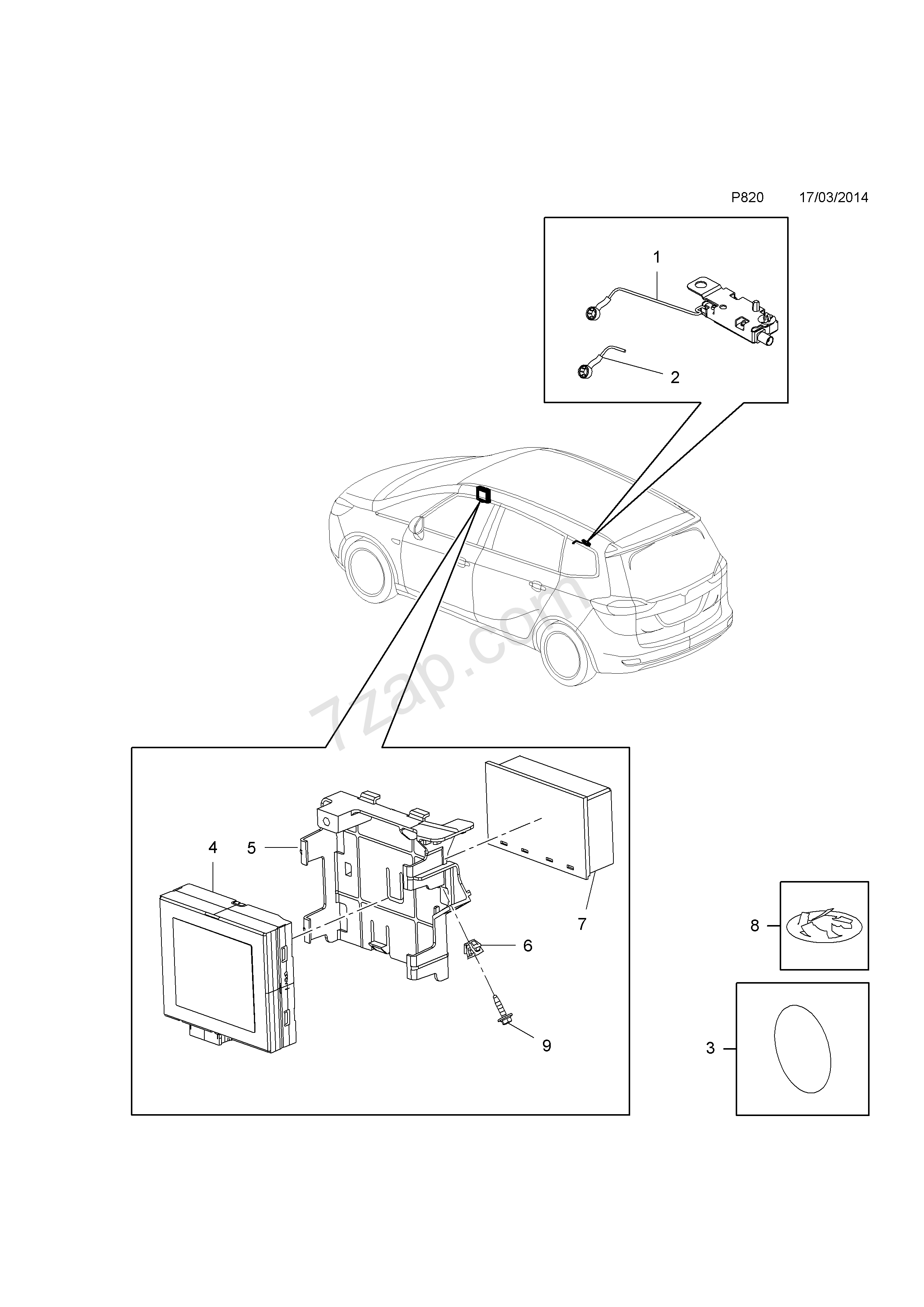 P820 17/03/2014

1

2

7zap.com

4

5

7

6

9

8

3