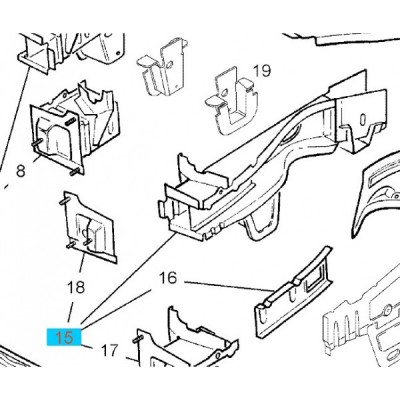 19
8
16
18
15
17