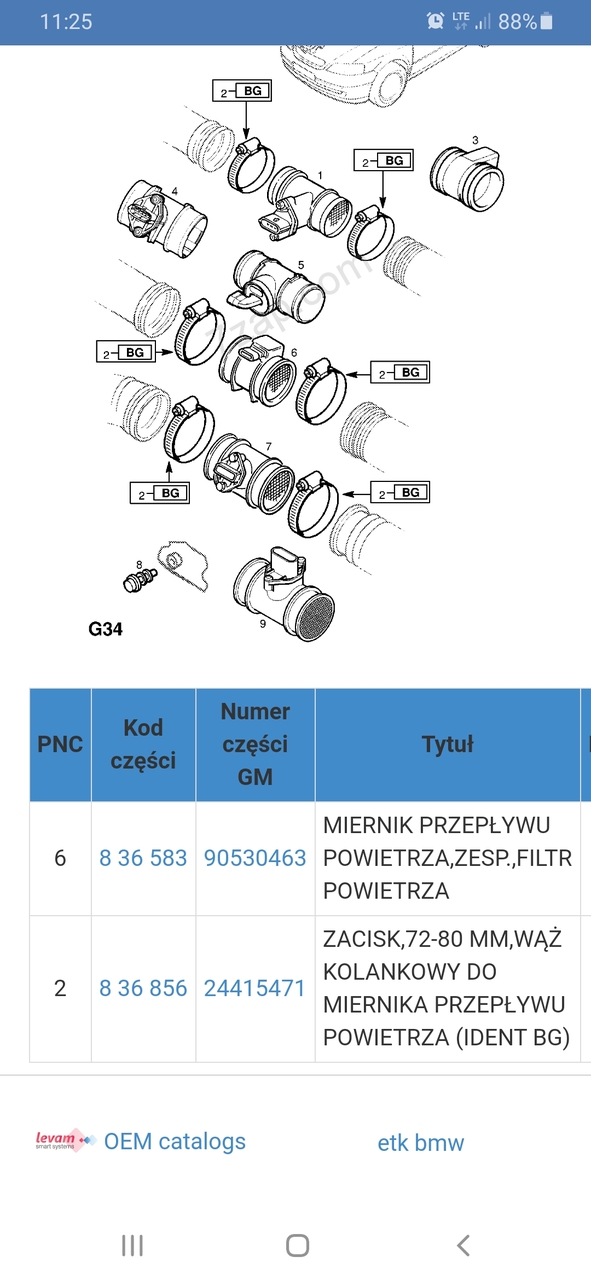 11:25 LTE 88%

2 BG
1
2 BG
3
4
5
2 BG
6
2 BG
7
2 BG
2 BG
8
9
G34

| PNC | Kod części | Numer części GM | Tytuł |
|---|---|---|---|
| 6 | 8 36 583 | 90530463 | MIERNIK PRZEPŁYWU POWIETRZA,ZESP.,FILTR POWIETRZA |
| 2 | 8 36 856 | 24415471 | ZACISK,72-80 MM,WĄŻ KOLANKOWY DO MIERNIKA PRZEPŁYWU POWIETRZA (IDENT BG) |

levam smart systems OEM catalogs etk bmw