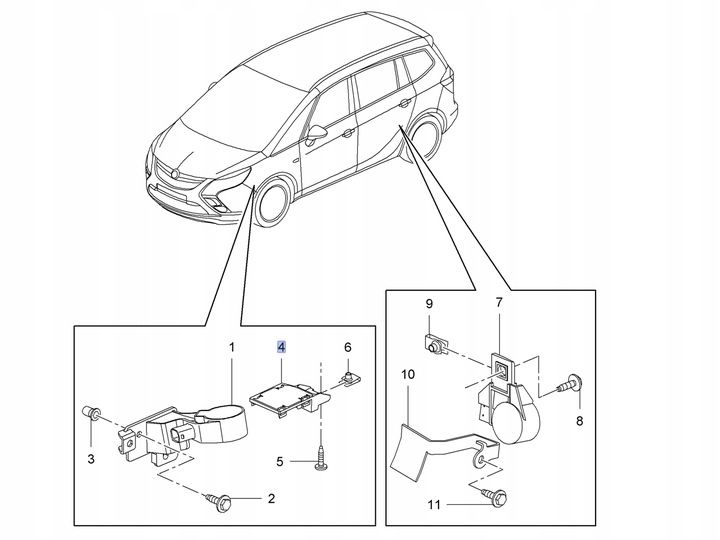 1
4
6
3
5
2
9
7
10
8
11