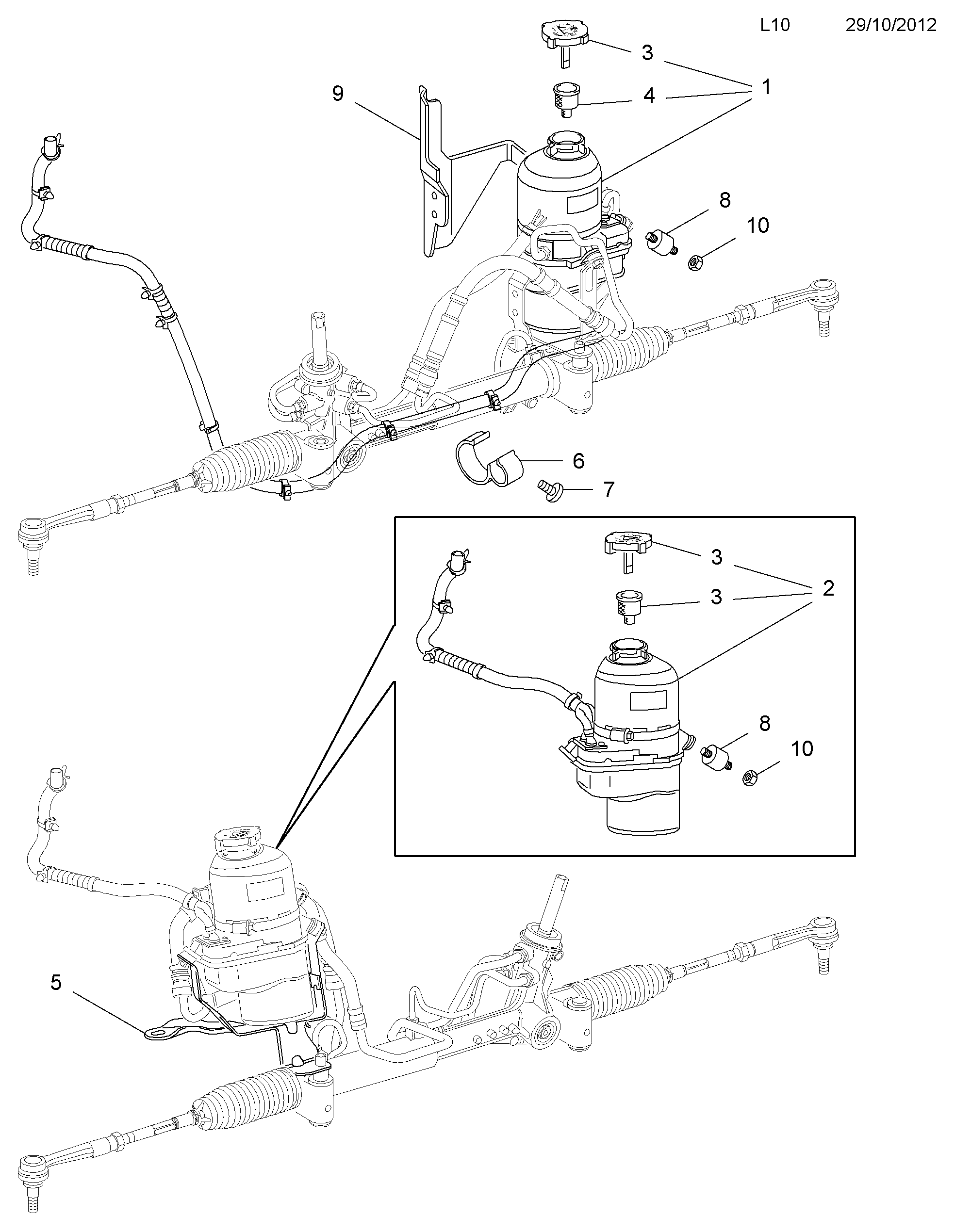 L10 29/10/2012

3
1
9
4
8
10
6
7
3
2
3
8
10
5