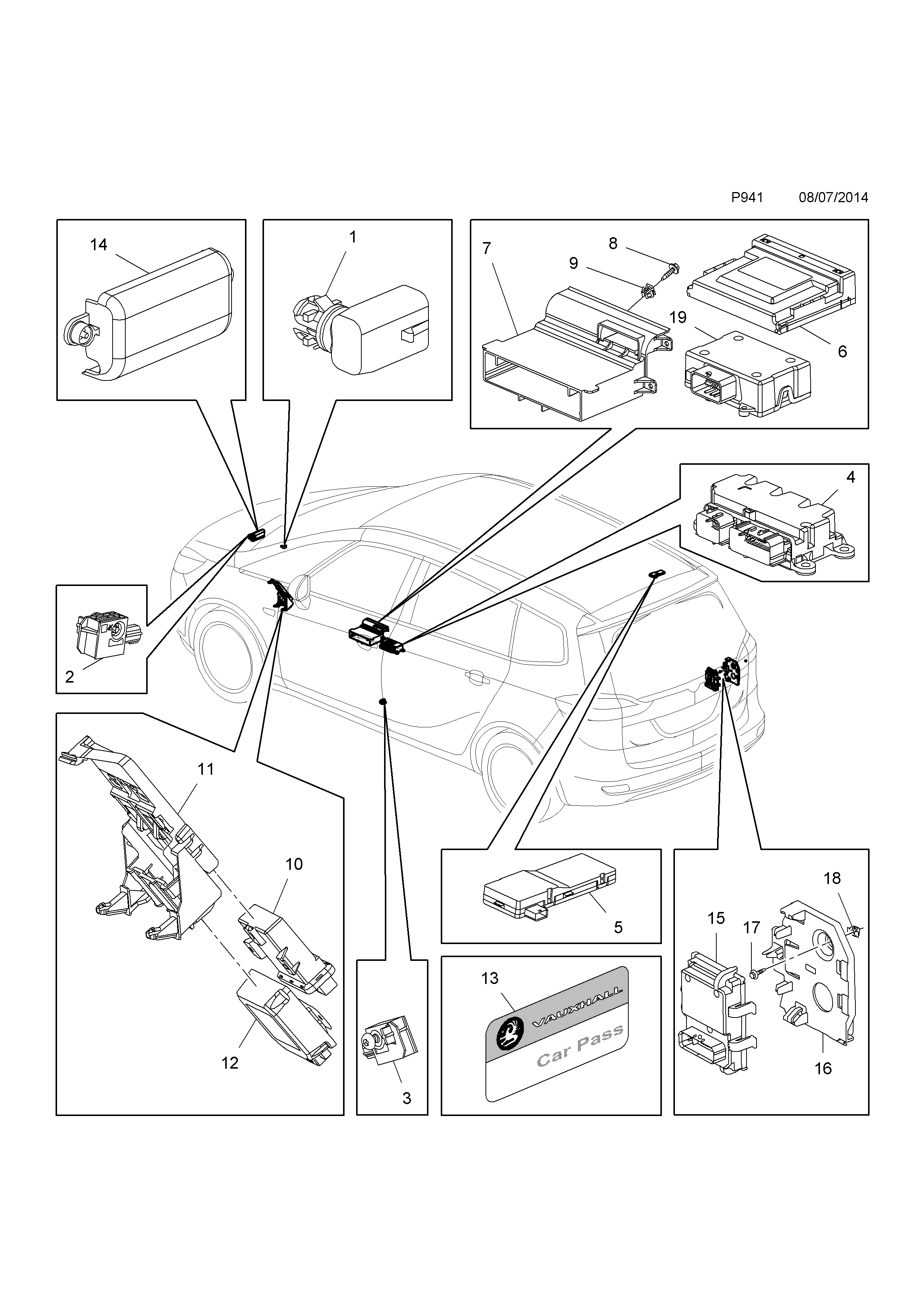 P941 08/07/2014

14

1

7

8

9

19

6

4

2

11

10

12

3

5

13

VAUXHALL

Car Pass

15

17

18

16